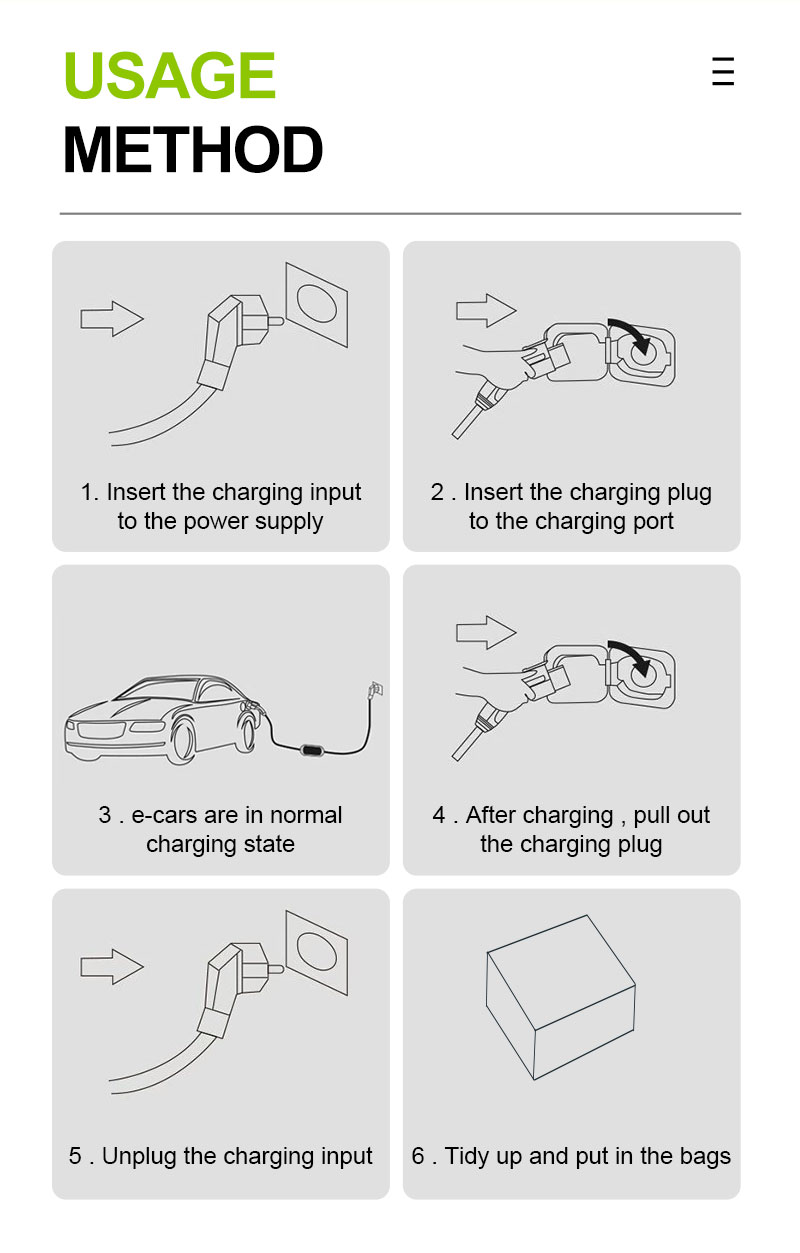 USAGE
METHOD

1. Insert the charging input to the power supply

2 . Insert the charging plug to the charging port

3 . e-cars are in normal charging state

4 . After charging , pull out the charging plug

5 . Unplug the charging input

6 . Tidy up and put in the bags